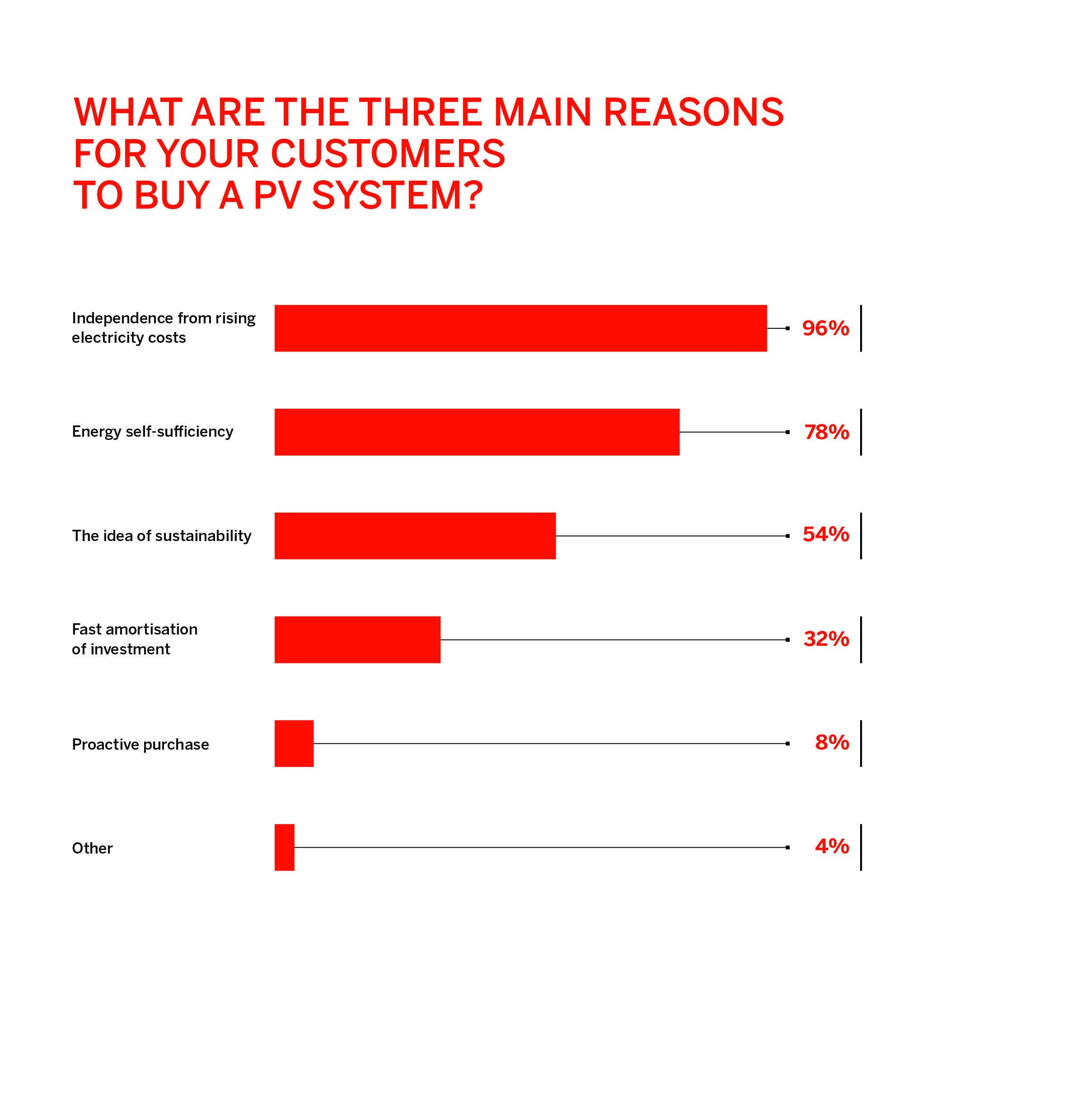 WHAT ARE THE THREE MAIN REASONS FOR YOUR CUSTOMERS TO BUY A PV SYSTEM?

Independence from rising electricity costs 96%

Energy self-sufficiency 78%

The idea of sustainability 54%

Fast amortisation of investment 32%

Proactive purchase 8%

Other 4%